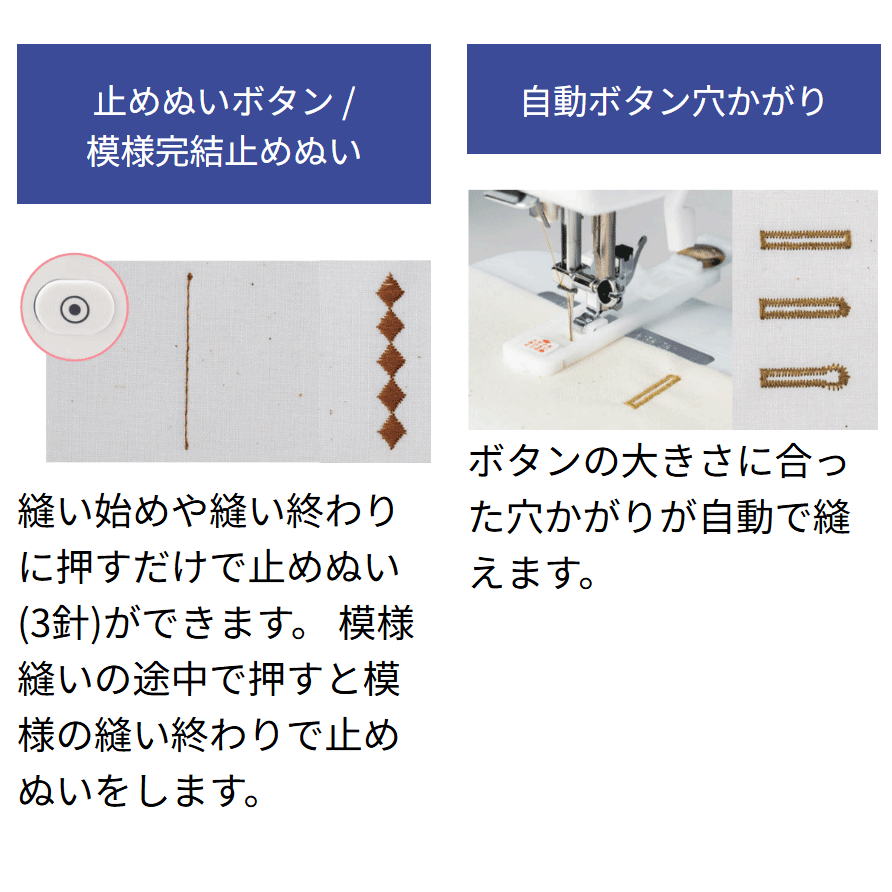 止めぬいボタン / 模様完結止めぬい

縫い始めや縫い終わりに押すだけで止めぬい(3針)ができます。 模様縫いの途中で押すと模様の縫い終わりで止めぬいをします。

自動ボタン穴かがり

ボタンの大きさに合った穴かがりが自動で縫えます。