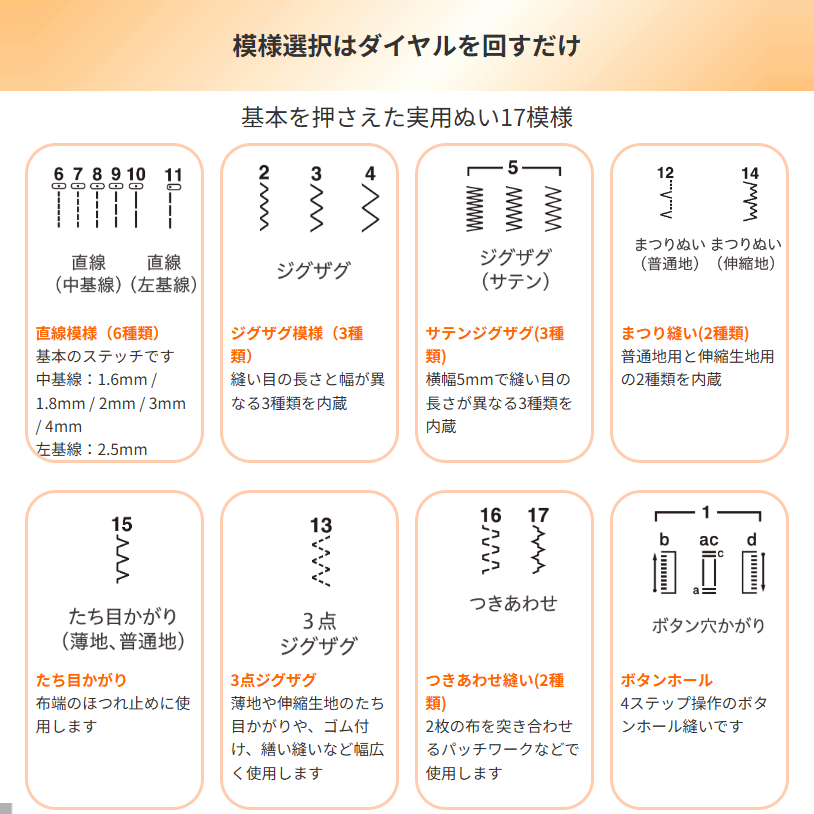 模様選択はダイヤルを回すだけ

基本を押さえた実用ぬい17模様

6 7 8 9 10 11

直線（中基線） 直線（左基線）

直線模様（6種類）
基本のステッチです
中基線：1.6mm / 1.8mm / 2mm / 3mm / 4mm
左基線：2.5mm

2 3 4

ジグザグ

ジグザグ模様（3種類）
縫い目の長さと幅が異なる3種類を内蔵

5

ジグザグ（サテン）

サテンジグザグ(3種類)
横幅5mmで縫い目の長さが異なる3種類を内蔵

12 14

まつりぬい（普通地） まつりぬい（伸縮地）

まつり縫い(2種類)
普通地用と伸縮生地用の2種類を内蔵

15

たち目かがり（薄地、普通地）

たち目かがり
布端のほつれ止めに使用します

13

3点ジグザグ

3点ジグザグ
薄地や伸縮生地のたち目かがりや、ゴム付け、繕い縫いなど幅広く使用します

16 17

つきあわせ

つきあわせ縫い(2種類)
2枚の布を突き合わせるパッチワークなどで使用します

1

b ac d
c
a

ボタン穴かがり

ボタンホール
4ステップ操作のボタンホール縫いです